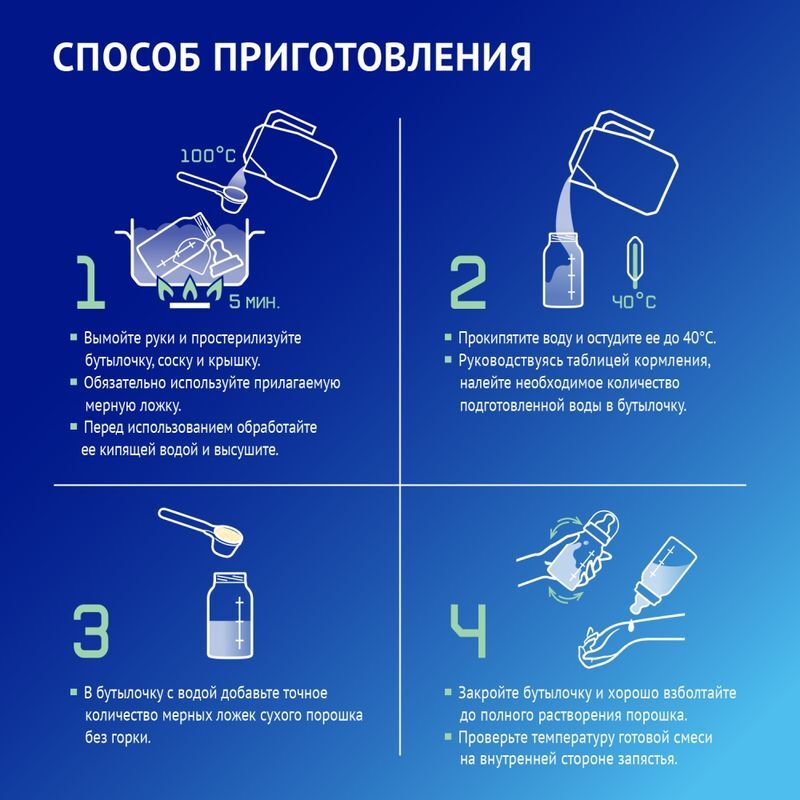 СПОСОБ ПРИГОТОВЛЕНИЯ

100°C

1

5 МИН.

▪ Вымойте руки и простерилизуйте бутылочку, соску и крышку.
▪ Обязательно используйте прилагаемую мерную ложку.
▪ Перед использованием обработайте ее кипящей водой и высушите.

2

40°C

▪ Прокипятите воду и остудите ее до 40°C.
▪ Руководствуясь таблицей кормления, налейте необходимое количество подготовленной воды в бутылочку.

3

▪ В бутылочку с водой добавьте точное количество мерных ложек сухого порошка без горки.

4

▪ Закройте бутылочку и хорошо взболтайте до полного растворения порошка.
▪ Проверьте температуру готовой смеси на внутренней стороне запястья.